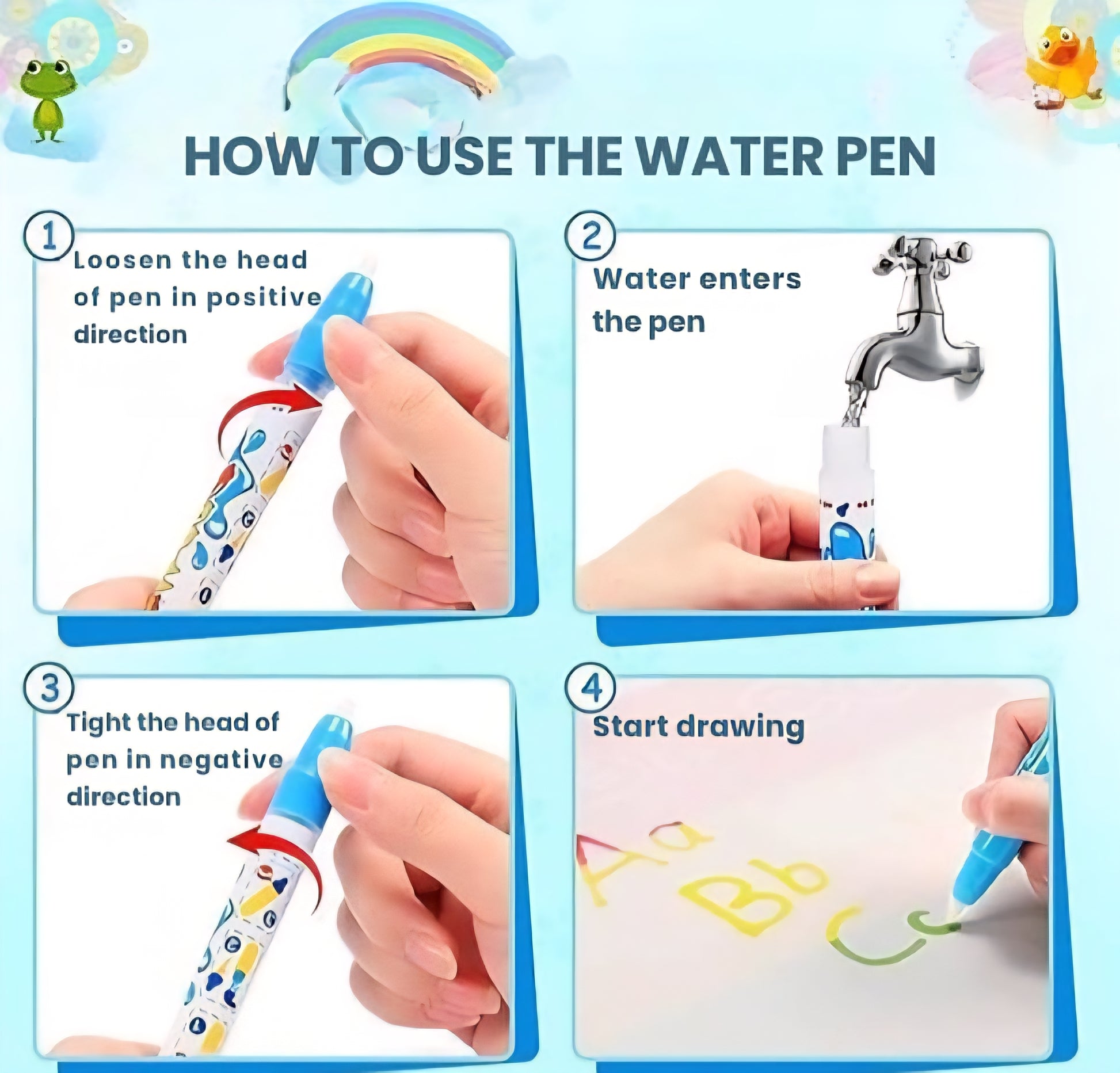 HOW TO USE THE WATER PEN

1
Loosen the head of pen in positive direction

2
Water enters the pen

3
Tight the head of pen in negative direction

4
Start drawing

Aa Bb Cc