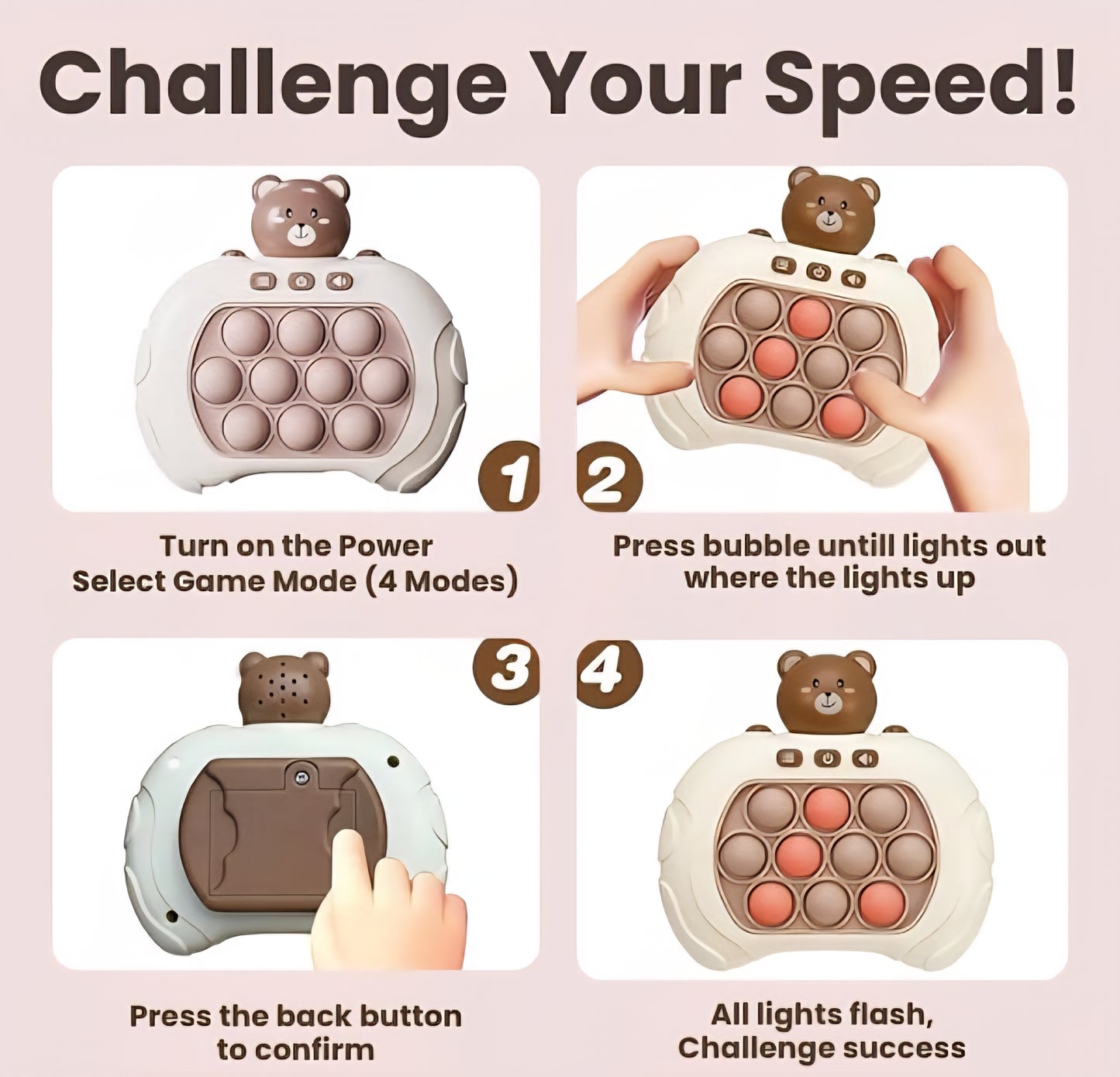 Challenge Your Speed!

1

Turn on the Power
Select Game Mode (4 Modes)

2

Press bubble untill lights out where the lights up

3

Press the back button to confirm

4

All lights flash, Challenge success